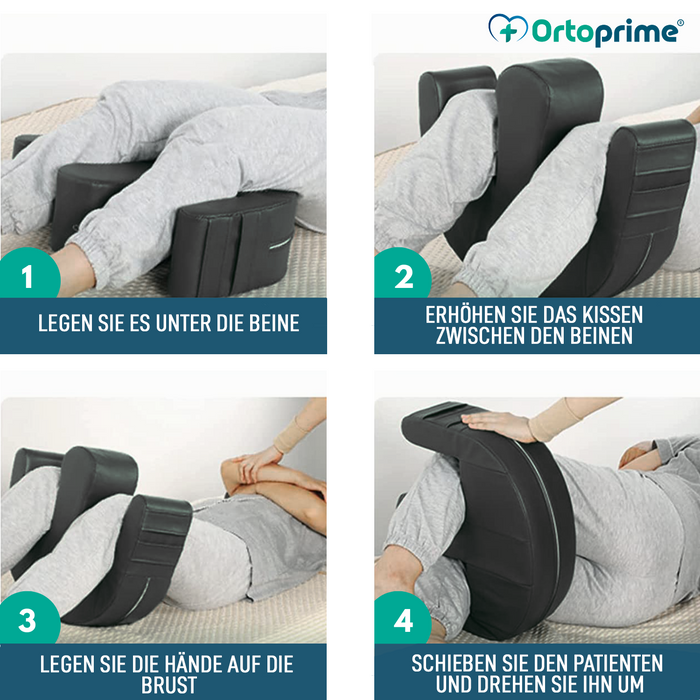 Ortoprime®

1

LEGEN SIE ES UNTER DIE BEINE

2

ERHÖHEN SIE DAS KISSEN ZWISCHEN DEN BEINEN

3

LEGEN SIE DIE HÄNDE AUF DIE BRUST

4

SCHIEBEN SIE DEN PATIENTEN UND DREHEN SIE IHN UM