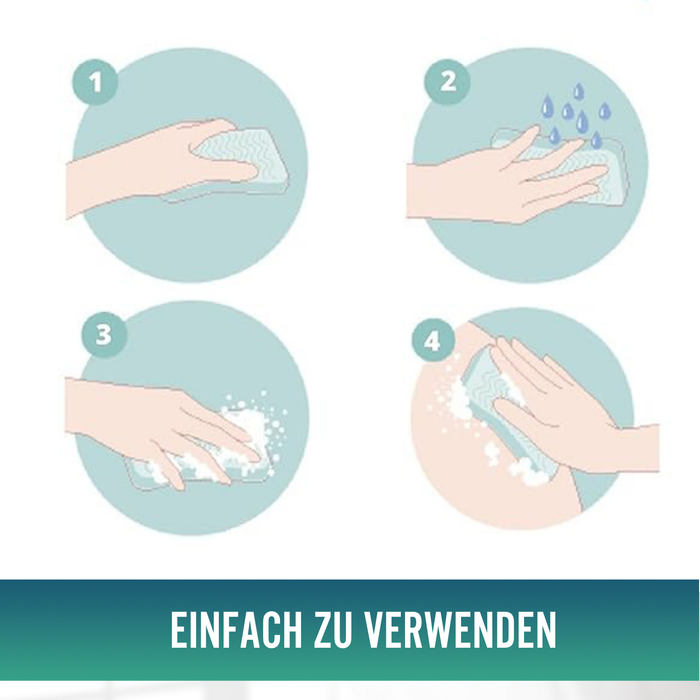 1

2

3

4

EINFACH ZU VERWENDEN