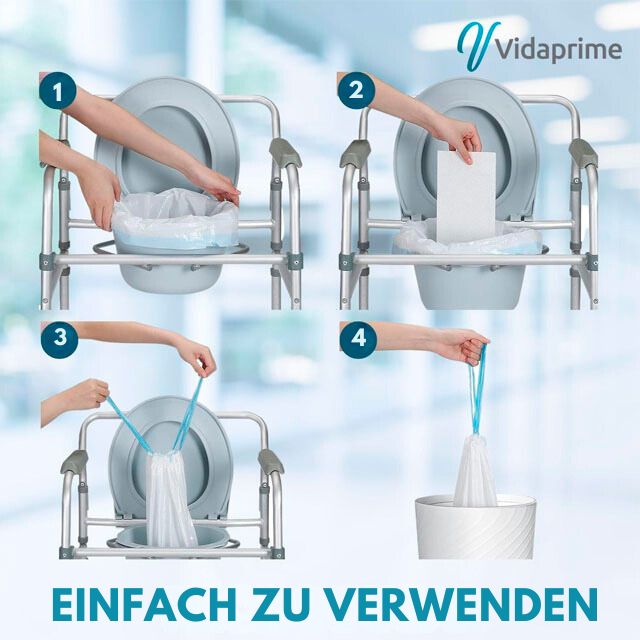 Vidaprime

1

2

3

4

EINFACH ZU VERWENDEN