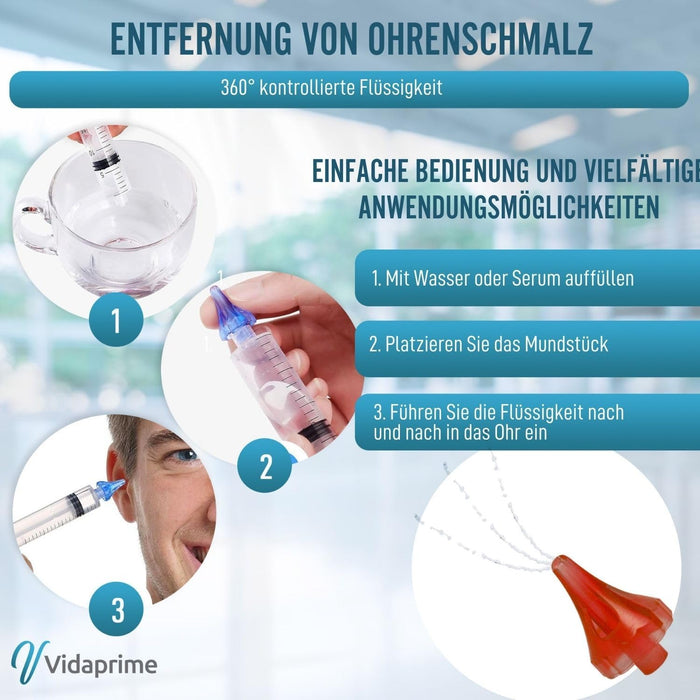 ENTFERNUNG VON OHRENSCHMALZ

360° kontrollierte Flüssigkeit

EINFACHE BEDIENUNG UND VIELFÄLTIGE ANWENDUNGSMÖGLICHKEITEN

1. Mit Wasser oder Serum auffüllen

2. Platzieren Sie das Mundstück

3. Führen Sie die Flüssigkeit nach und nach in das Ohr ein

1

2

3

Vidaprime